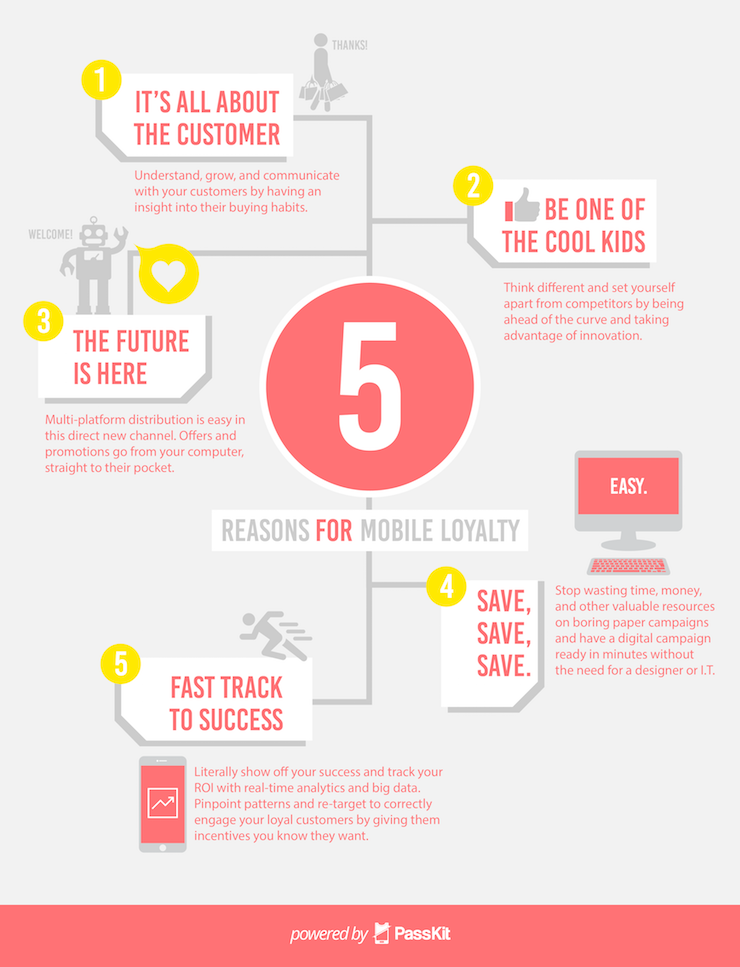 THANKS!

1 IT'S ALL ABOUT THE CUSTOMER

Understand, grow, and communicate with your customers by having an insight into their buying habits.

2 BE ONE OF THE COOL KIDS

Think different and set yourself apart from competitors by being ahead of the curve and taking advantage of innovation.

WELCOME!

3 THE FUTURE IS HERE

Multi-platform distribution is easy in this direct new channel. Offers and promotions go from your computer, straight to their pocket.

5

REASONS FOR MOBILE LOYALTY

EASY.

4 SAVE, SAVE, SAVE.

Stop wasting time, money, and other valuable resources on boring paper campaigns and have a digital campaign ready in minutes without the need for a designer or I.T.

5 FAST TRACK TO SUCCESS

Literally show off your success and track your ROI with real-time analytics and big data. Pinpoint patterns and re-target to correctly engage your loyal customers by giving them incentives you know they want.

powered by PassKit